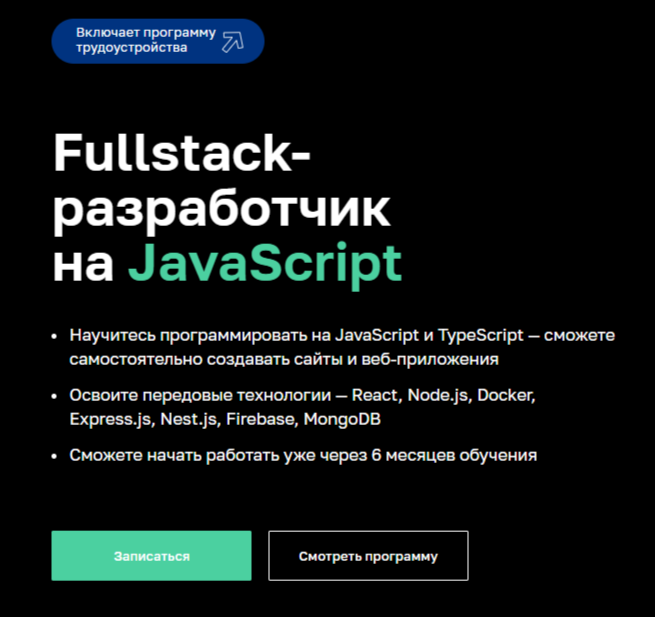 Включает программу трудоустройства

Fullstack-разработчик на JavaScript

• Научитесь программировать на JavaScript и TypeScript — сможете самостоятельно создавать сайты и веб-приложения

• Освоите передовые технологии — React, Node.js, Docker, Express.js, Nest.js, Firebase, MongoDB

• Сможете начать работать уже через 6 месяцев обучения

Записаться

Смотреть программу