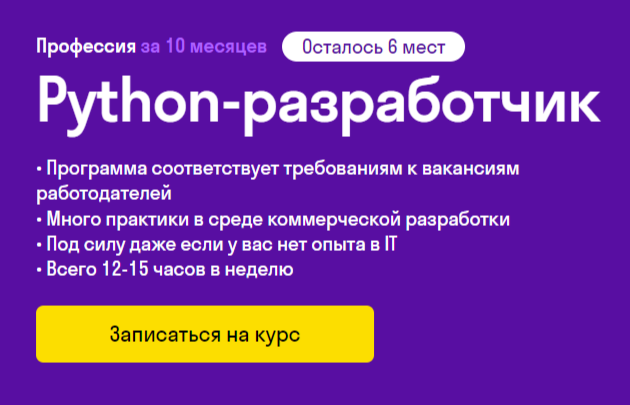 Профессия за 10 месяцев Осталось 6 мест

Python-разработчик

• Программа соответствует требованиям к вакансиям работодателей
• Много практики в среде коммерческой разработки
• Под силу даже если у вас нет опыта в IT
• Всего 12-15 часов в неделю

Записаться на курс